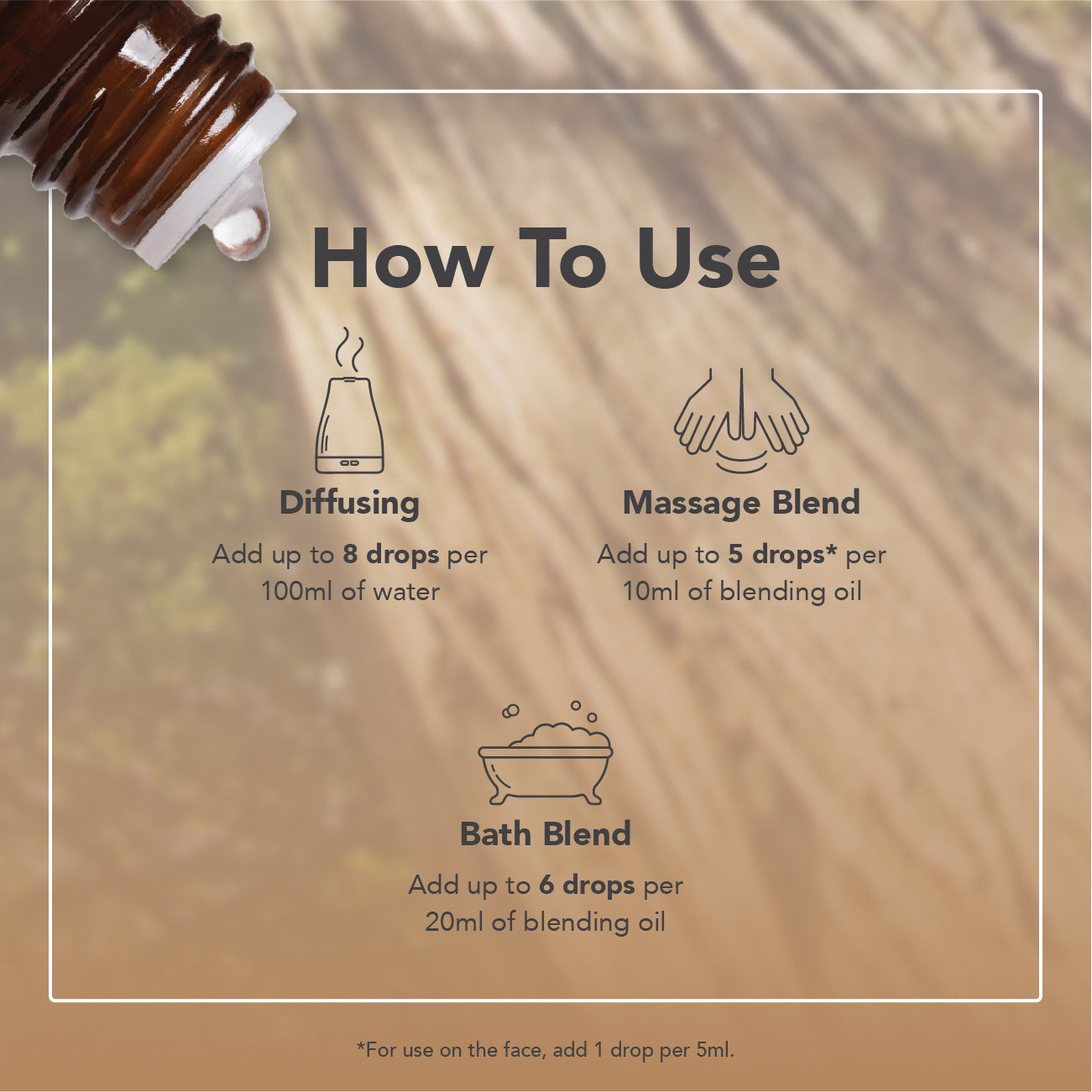 How To Use

Diffusing

Add up to 8 drops per 100ml of water

Massage Blend

Add up to 5 drops* per 10ml of blending oil

Bath Blend

Add up to 6 drops per 20ml of blending oil

*For use on the face, add 1 drop per 5ml.