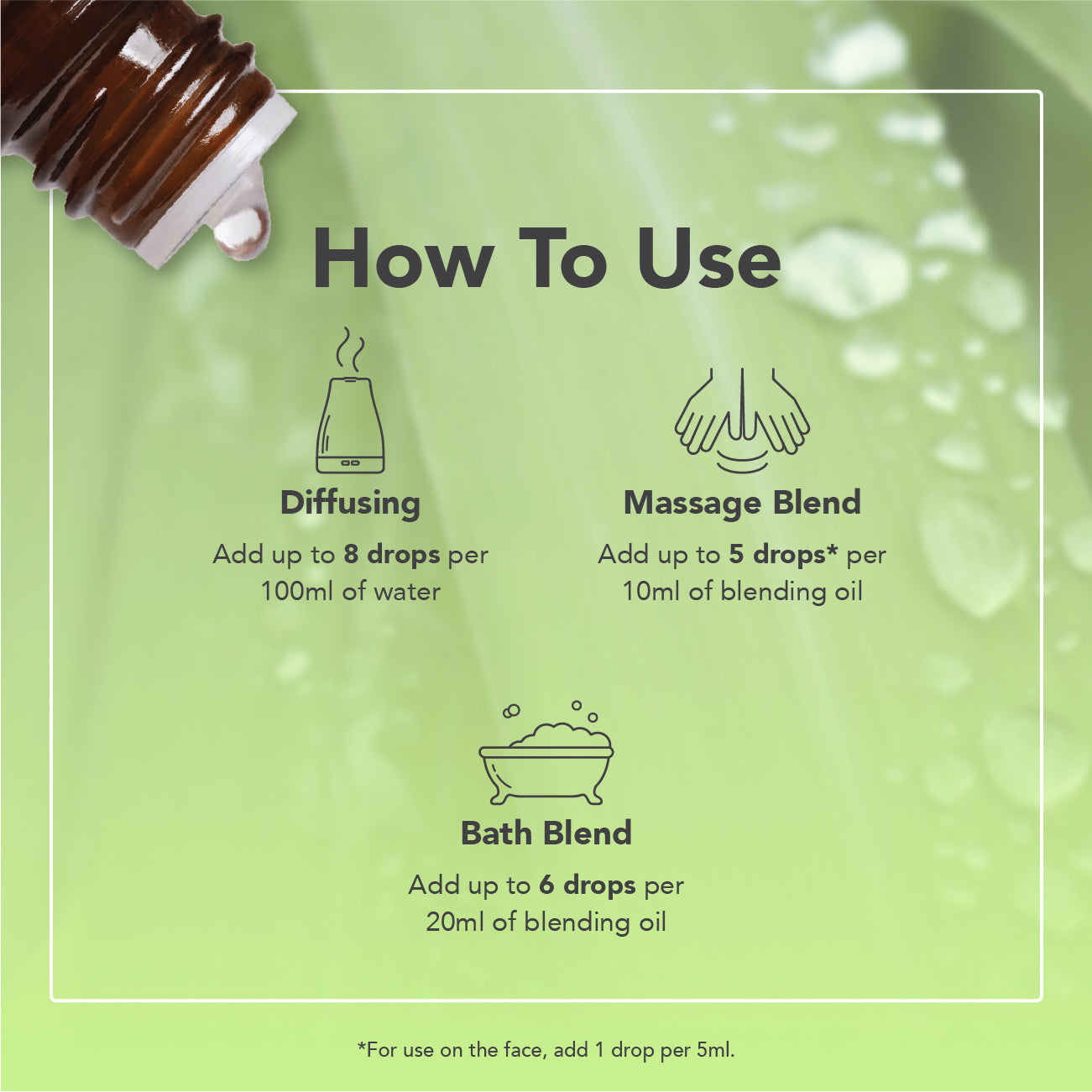 How To Use

Diffusing

Add up to 8 drops per 100ml of water

Massage Blend

Add up to 5 drops* per 10ml of blending oil

Bath Blend

Add up to 6 drops per 20ml of blending oil

*For use on the face, add 1 drop per 5ml.