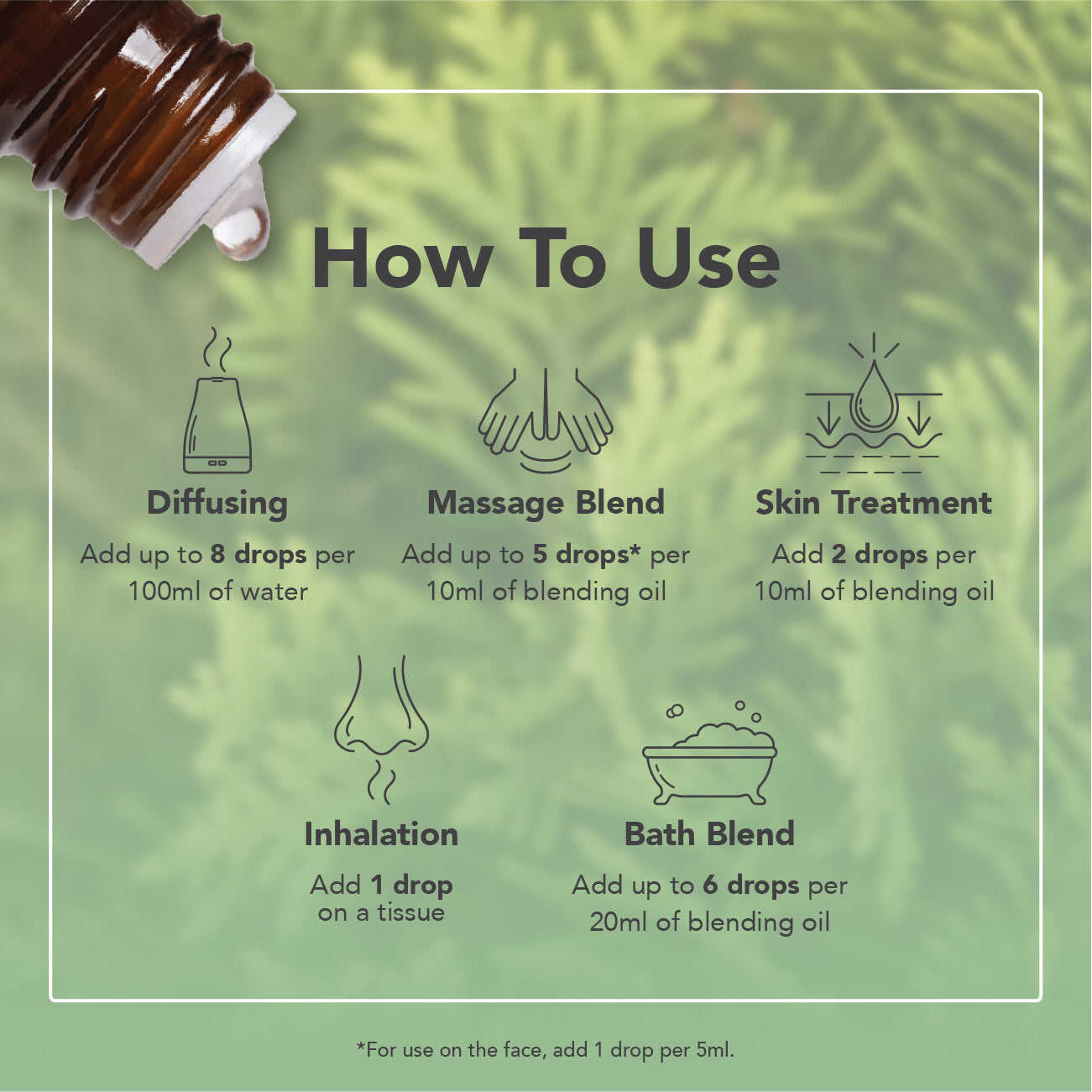 How To Use

Diffusing
Add up to 8 drops per 100ml of water

Massage Blend
Add up to 5 drops* per 10ml of blending oil

Skin Treatment
Add 2 drops per 10ml of blending oil

Inhalation
Add 1 drop on a tissue

Bath Blend
Add up to 6 drops per 20ml of blending oil

*For use on the face, add 1 drop per 5ml.