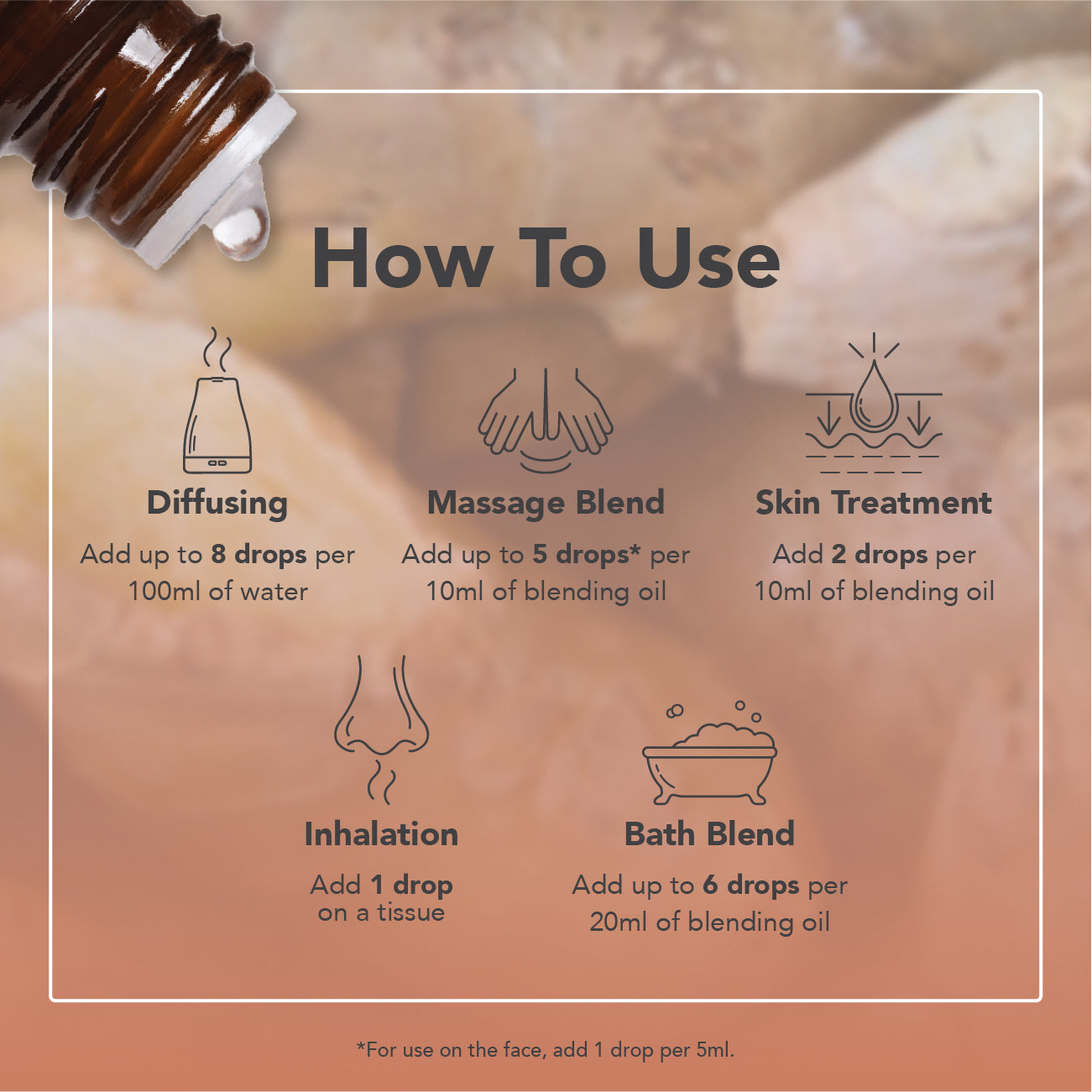 How To Use

Diffusing
Add up to 8 drops per 100ml of water

Massage Blend
Add up to 5 drops* per 10ml of blending oil

Skin Treatment
Add 2 drops per 10ml of blending oil

Inhalation
Add 1 drop on a tissue

Bath Blend
Add up to 6 drops per 20ml of blending oil

*For use on the face, add 1 drop per 5ml.