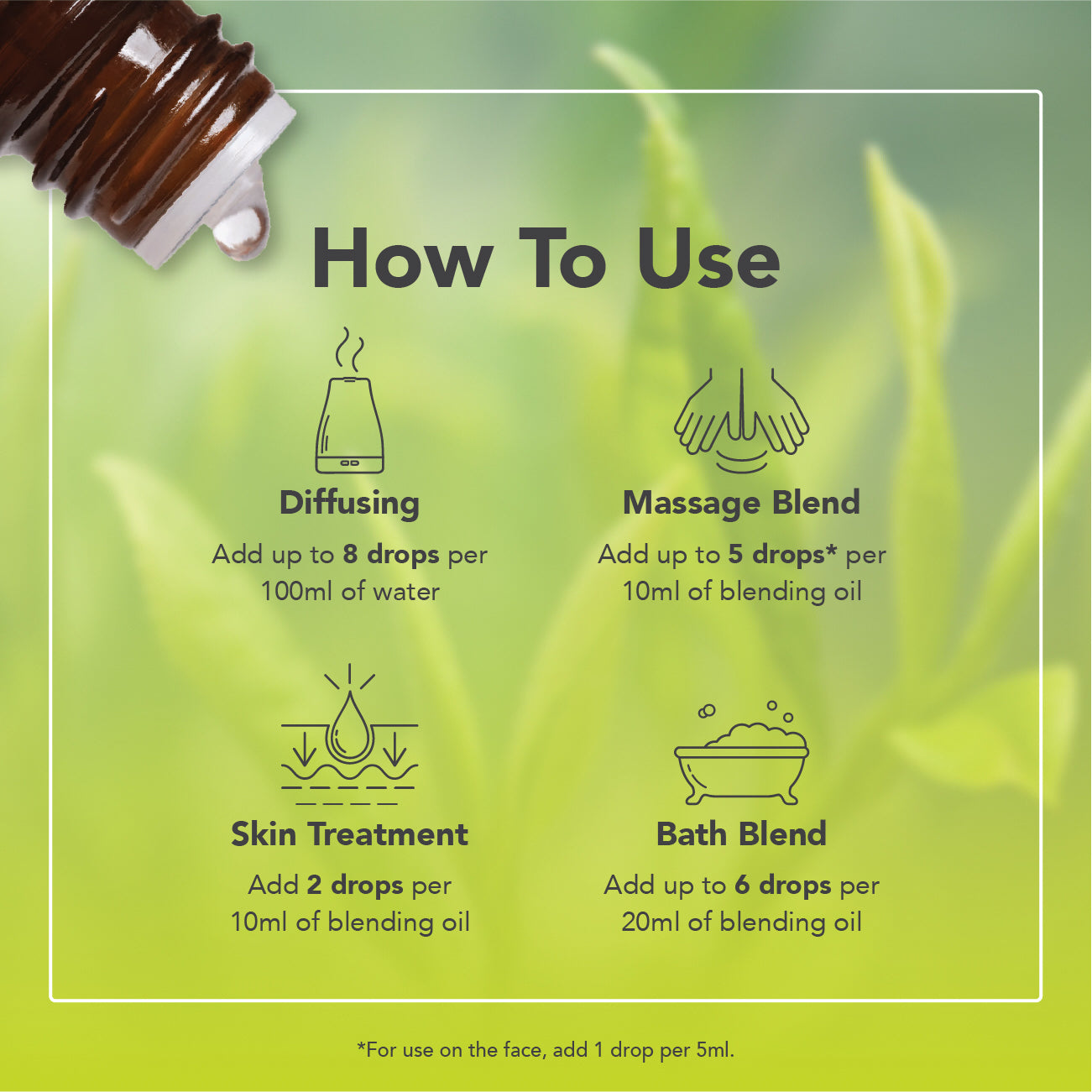 How To Use

Diffusing

Add up to 8 drops per 100ml of water

Massage Blend

Add up to 5 drops* per 10ml of blending oil

Skin Treatment

Add 2 drops per 10ml of blending oil

Bath Blend

Add up to 6 drops per 20ml of blending oil

*For use on the face, add 1 drop per 5ml.