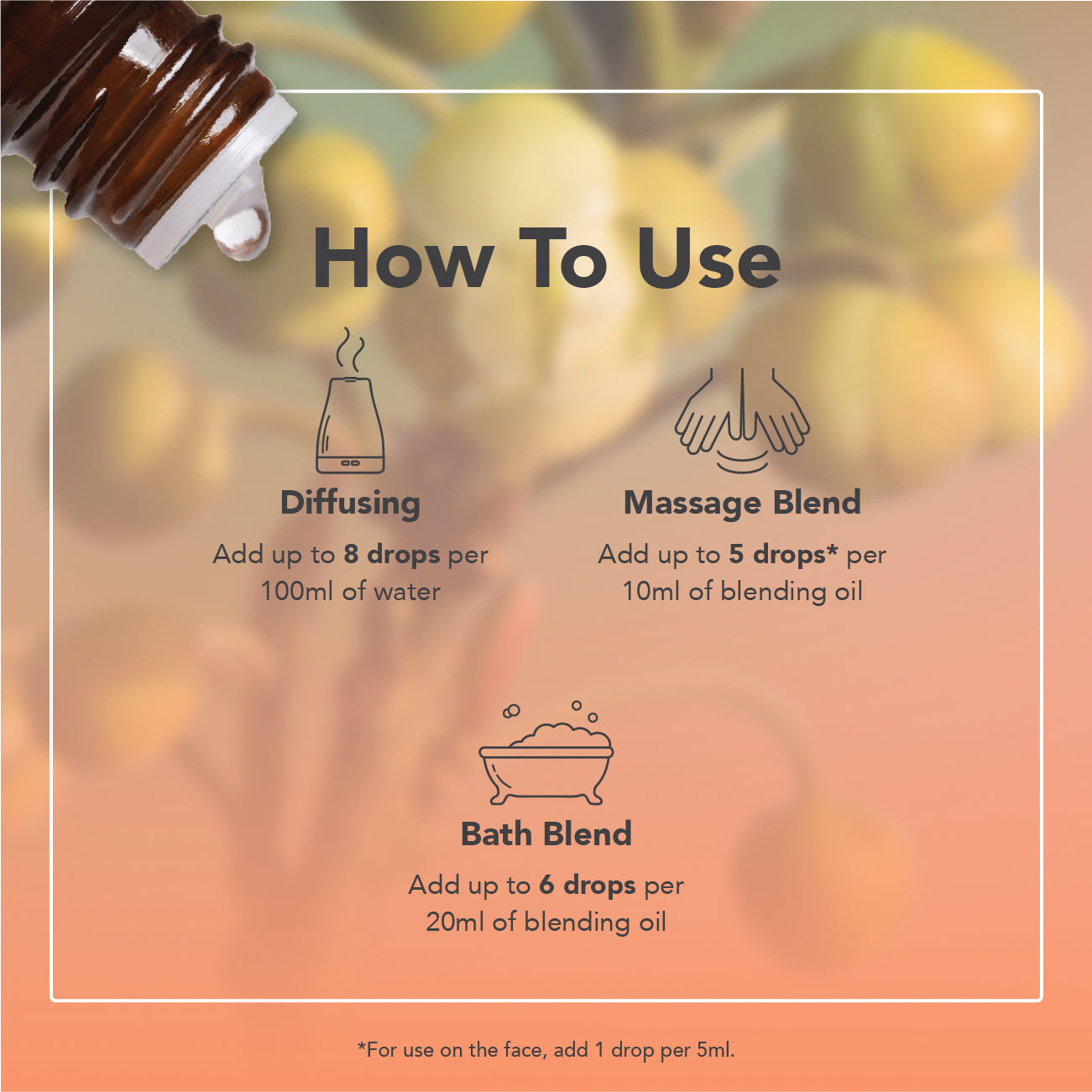 How To Use

Diffusing

Add up to 8 drops per 100ml of water

Massage Blend

Add up to 5 drops* per 10ml of blending oil

Bath Blend

Add up to 6 drops per 20ml of blending oil

*For use on the face, add 1 drop per 5ml.