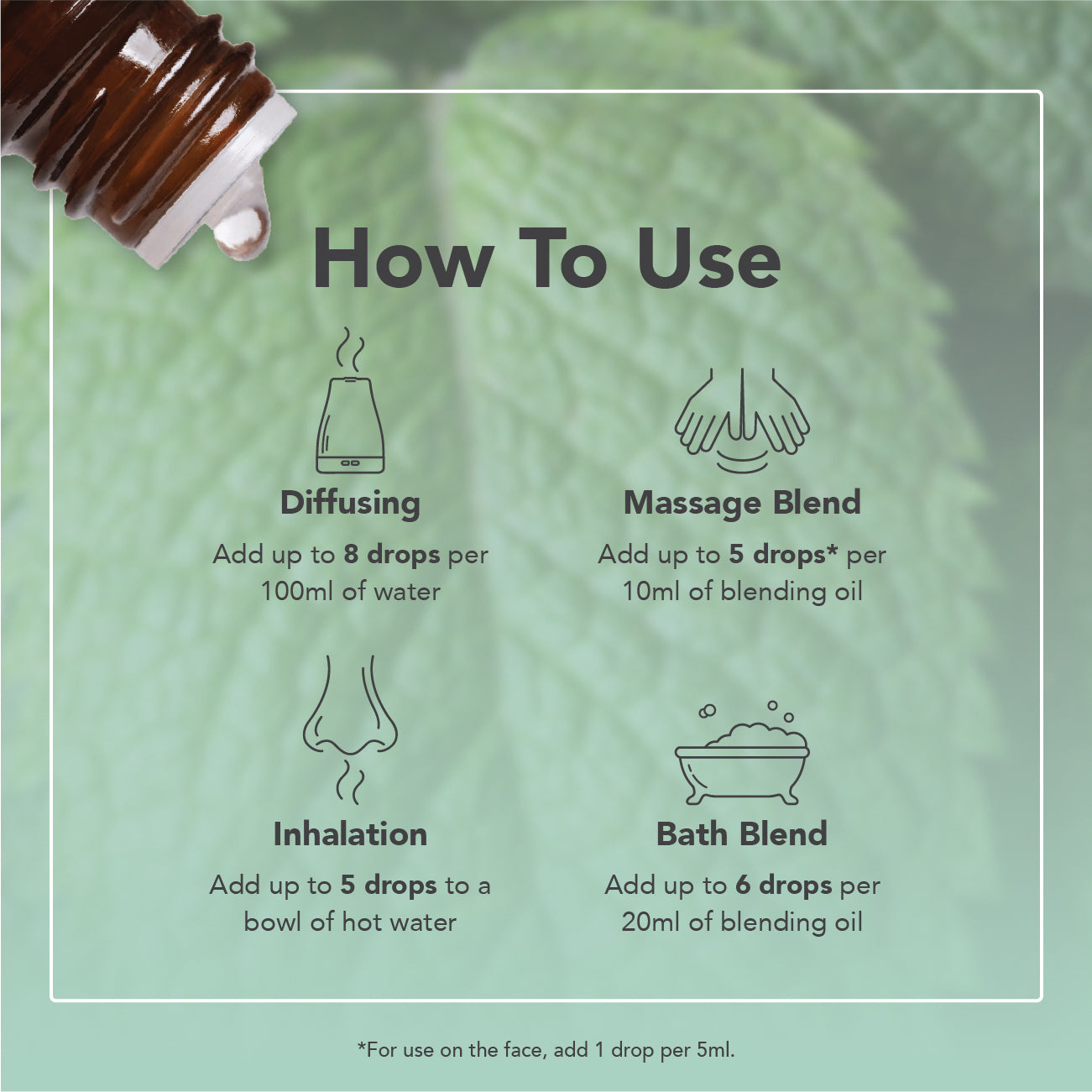 How To Use

Diffusing
Add up to 8 drops per 100ml of water

Massage Blend
Add up to 5 drops* per 10ml of blending oil

Inhalation
Add up to 5 drops to a bowl of hot water

Bath Blend
Add up to 6 drops per 20ml of blending oil

*For use on the face, add 1 drop per 5ml.