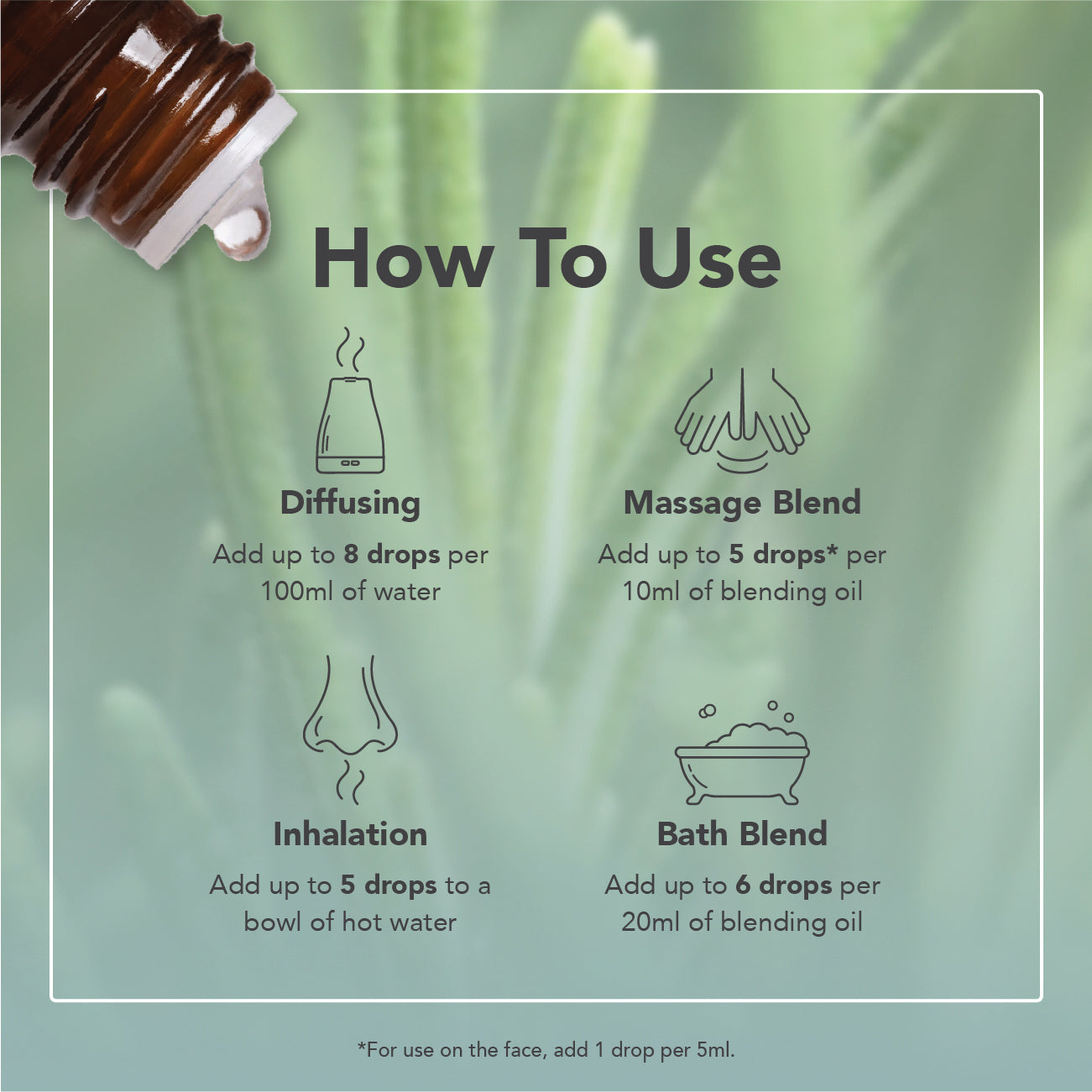 How To Use

Diffusing

Add up to 8 drops per 100ml of water

Massage Blend

Add up to 5 drops* per 10ml of blending oil

Inhalation

Add up to 5 drops to a bowl of hot water

Bath Blend

Add up to 6 drops per 20ml of blending oil

*For use on the face, add 1 drop per 5ml.