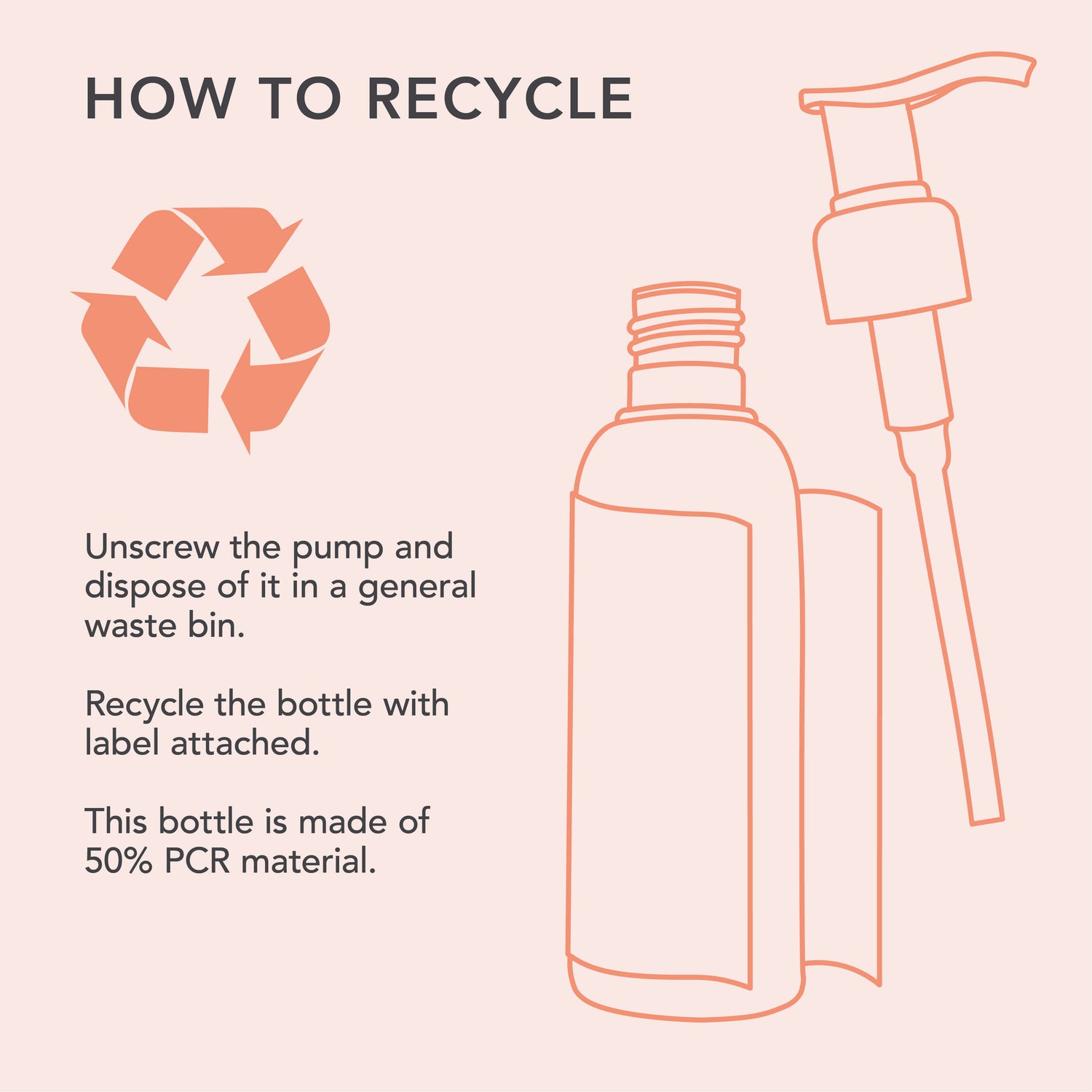 HOW TO RECYCLE

Unscrew the pump and dispose of it in a general waste bin.

Recycle the bottle with label attached.

This bottle is made of 50% PCR material.