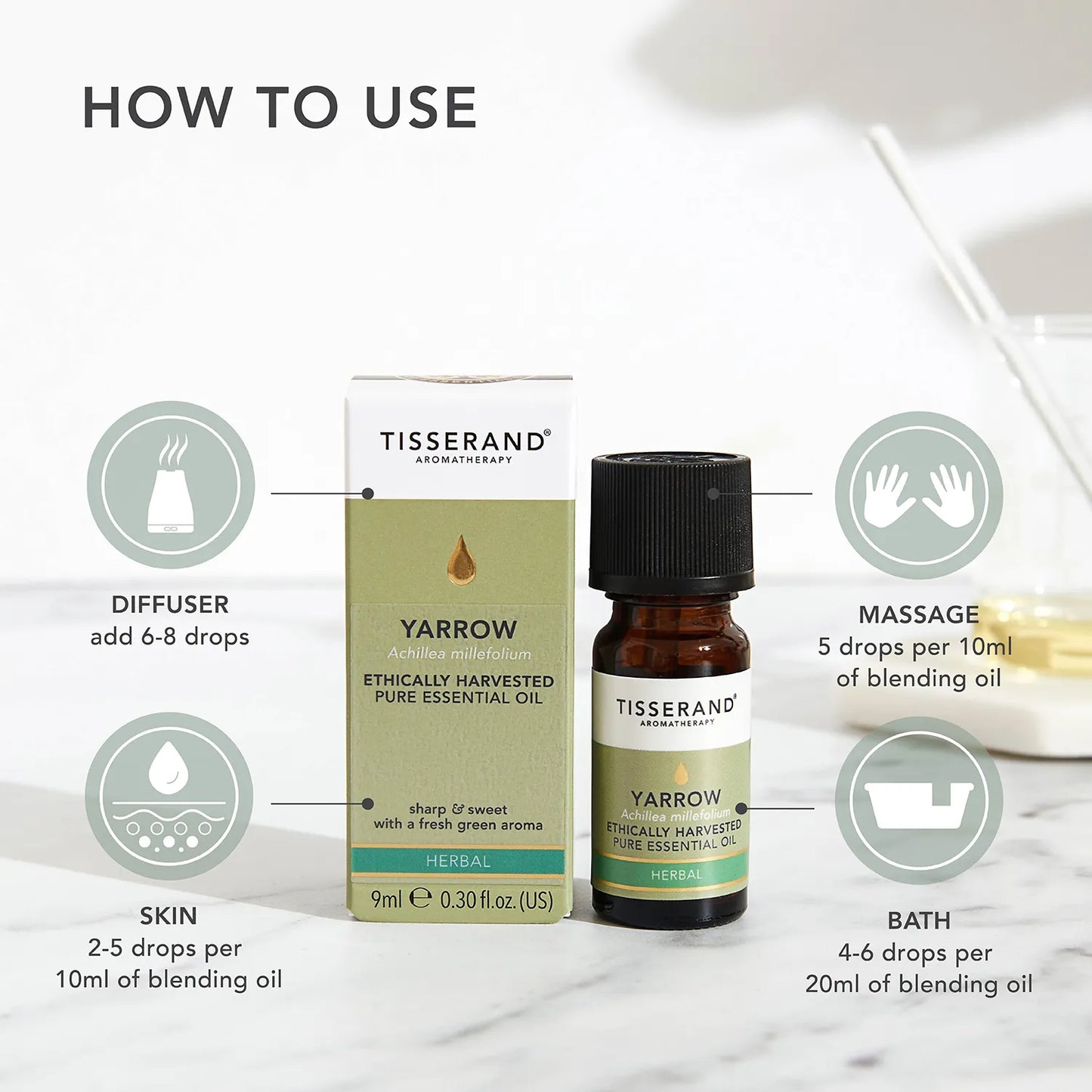 HOW TO USE

DIFFUSER
add 6-8 drops

SKIN
2-5 drops per
10ml of blending oil

TISSERAND®
AROMATHERAPY

YARROW
Achillea millefolium
ETHICALLY HARVESTED
PURE ESSENTIAL OIL

sharp & sweet
with a fresh green aroma

HERBAL

9ml ℮ 0.30 fl.oz.(US)

TISSERAND®
AROMATHERAPY

YARROW
Achillea millefolium
ETHICALLY HARVESTED
PURE ESSENTIAL OIL

HERBAL

MASSAGE
5 drops per 10ml
of blending oil

BATH
4-6 drops per
20ml of blending oil