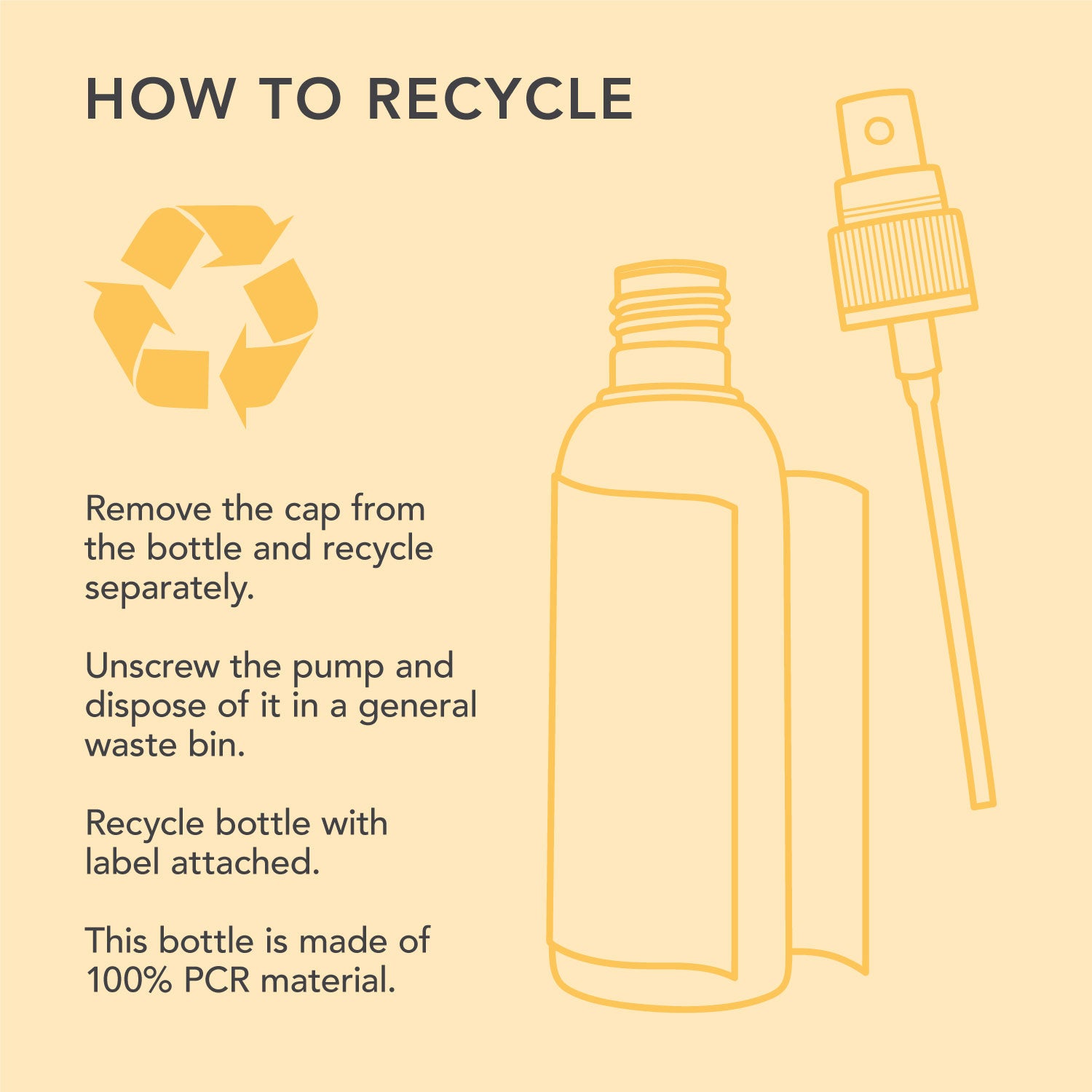 HOW TO RECYCLE

Remove the cap from the bottle and recycle separately.

Unscrew the pump and dispose of it in a general waste bin.

Recycle bottle with label attached.

This bottle is made of 100% PCR material.