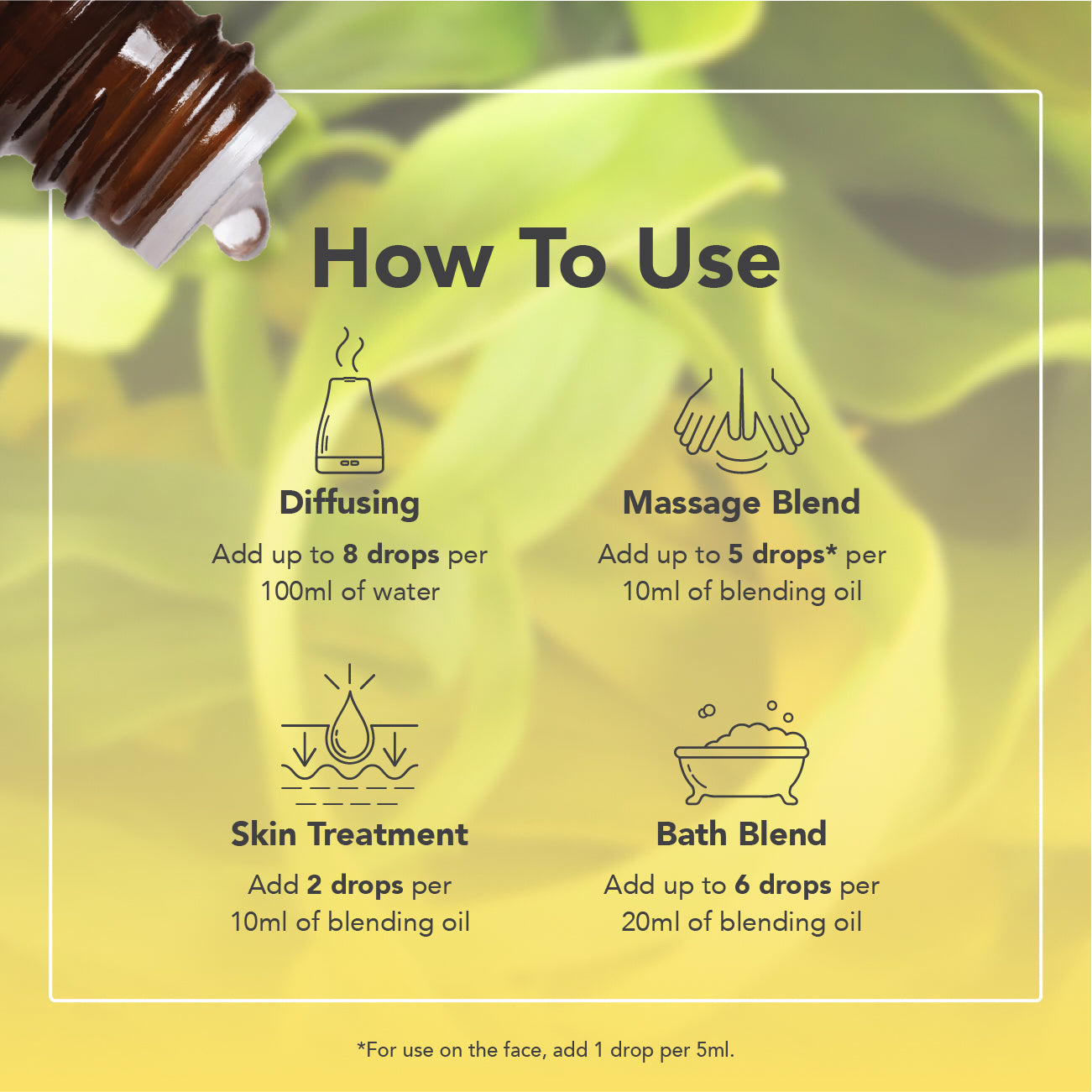 How To Use

Diffusing

Add up to 8 drops per 100ml of water

Massage Blend

Add up to 5 drops* per 10ml of blending oil

Skin Treatment

Add 2 drops per 10ml of blending oil

Bath Blend

Add up to 6 drops per 20ml of blending oil

*For use on the face, add 1 drop per 5ml.